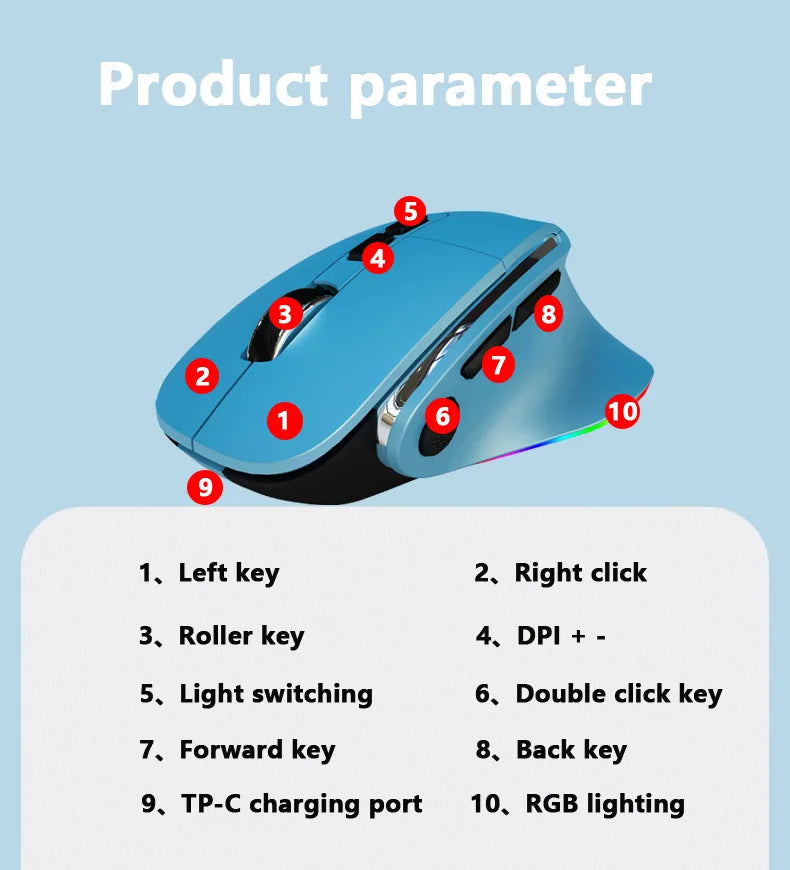 Product parameter

5
4
3
8
2
7
1
6
10
9

1、Left key

2、Right click

3、Roller key

4、DPI + -

5、Light switching

6、Double click key

7、Forward key

8、Back key

9、TP-C charging port

10、RGB lighting