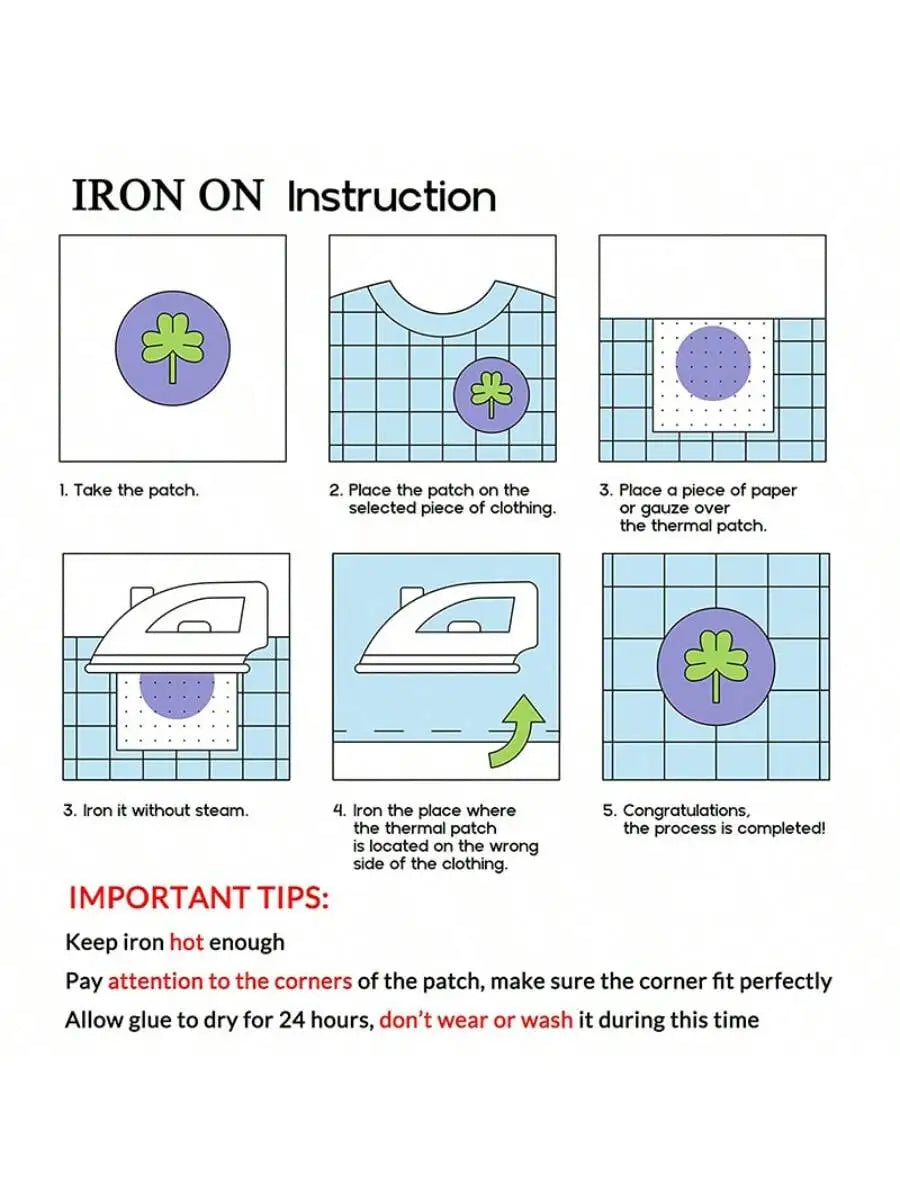 IRON ON Instruction

1. Take the patch.

2. Place the patch on the selected piece of clothing.

3. Place a piece of paper or gauze over the thermal patch.

3. Iron it without steam.

4. Iron the place where the thermal patch is located on the wrong side of the clothing.

5. Congratulations, the process is completed!

IMPORTANT TIPS:

Keep iron hot enough

Pay attention to the corners of the patch, make sure the corner fit perfectly

Allow glue to dry for 24 hours, don't wear or wash it during this time