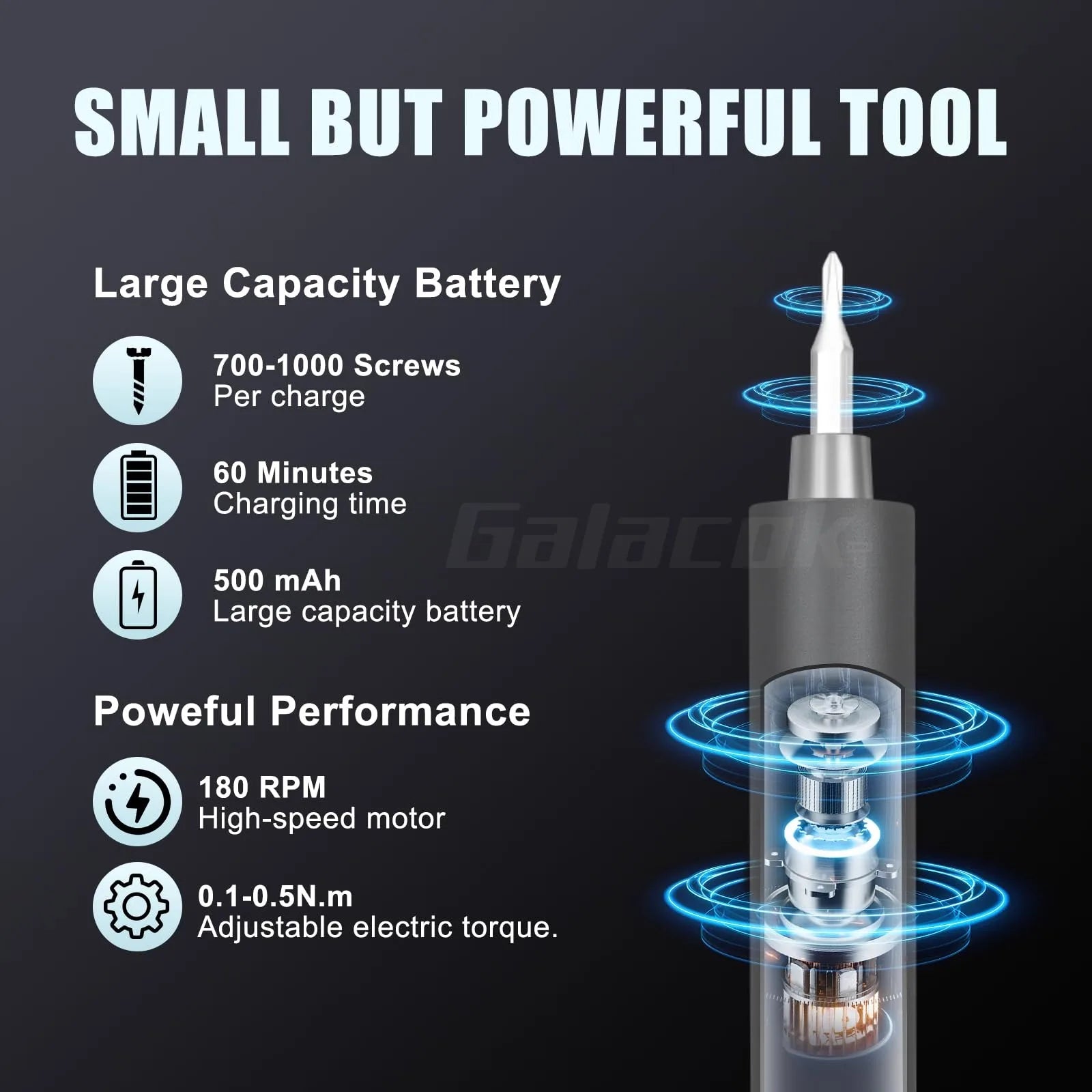 SMALL BUT POWERFUL TOOL

Large Capacity Battery

700-1000 Screws
Per charge

60 Minutes
Charging time

Galacok

500 mAh
Large capacity battery

Poweful Performance

180 RPM
High-speed motor

0.1-0.5N.m
Adjustable electric torque.