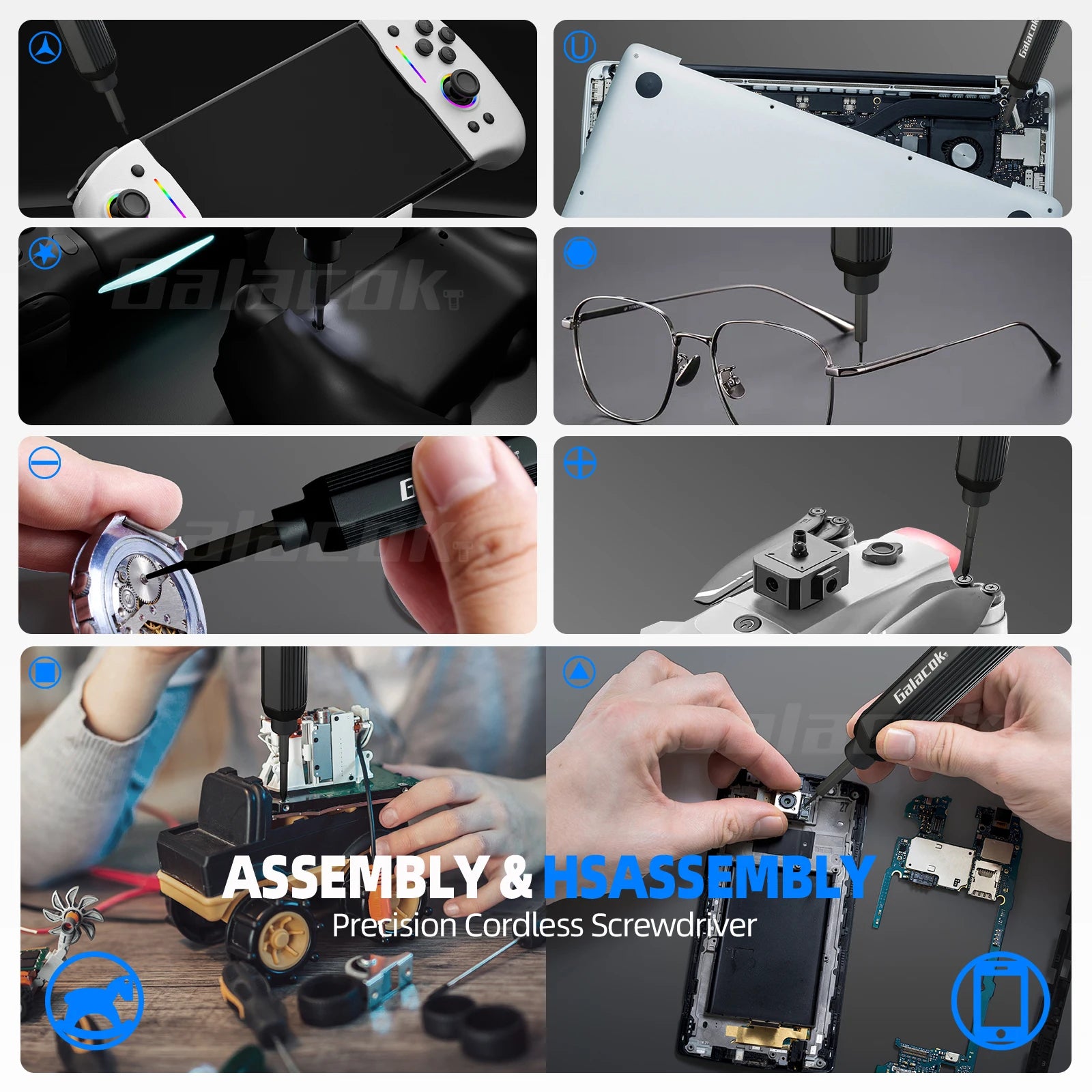 Galacok

Galacok

Galacok

Galacok

Galacok

ASSEMBLY & HSASSEMBLY
Precision Cordless Screwdriver